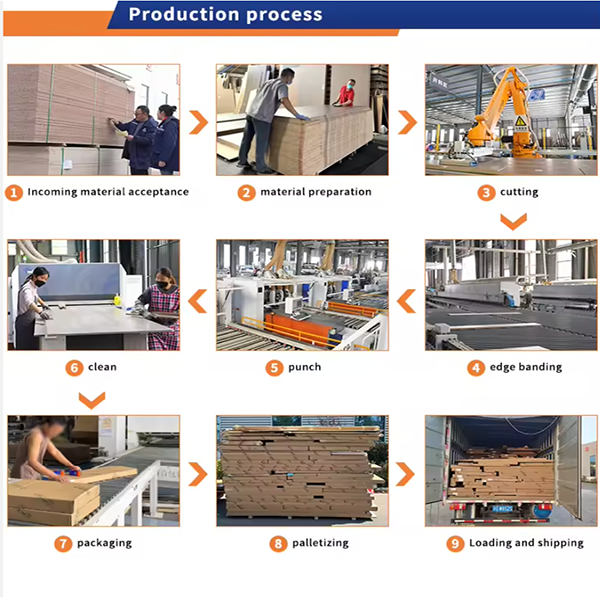 Production process

1 Incoming material acceptance

2 material preparation

3 cutting

6 clean

5 punch

4 edge banding

7 packaging

8 palletizing

9 Loading and shipping